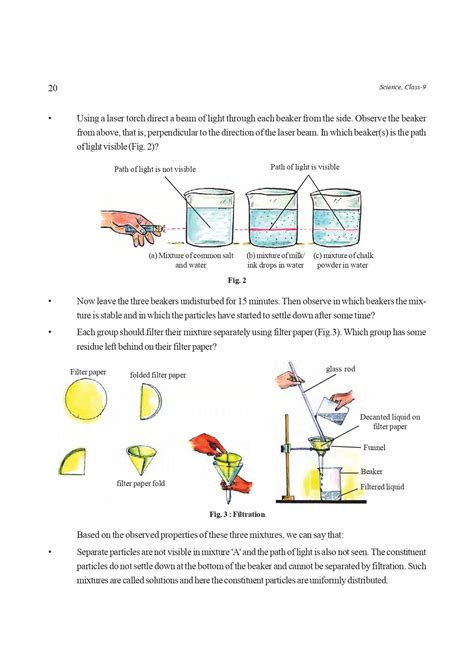 20

Science, Class-9

• Using a laser torch direct a beam of light through each beaker from the side. Observe the beaker from above, that is, perpendicular to the direction of the laser beam. In which beaker(s) is the path of light visible (Fig. 2)?

Path of light is not visible

Path of light is visible

(a) Mixture of common salt and water

(b) mixture of milk/ ink drops in water

(c) mixture of chalk powder in water

Fig. 2

• Now leave the three beakers undisturbed for 15 minutes. Then observe in which beakers the mixture is stable and in which the particles have started to settle down after some time?

• Each group should filter their mixture separately using filter paper (Fig.3). Which group has some residue left behind on their filter paper?

Filter paper

folded filter paper

filter paper fold

glass rod

Decanted liquid on filter paper

Funnel

Beaker

Filtered liquid

Fig. 3 : Filtration

Based on the observed properties of these three mixtures, we can say that:

• Separate particles are not visible in mixture 'A' and the path of light is also not seen. The constituent particles do not settle down at the bottom of the beaker and cannot be separated by filtration. Such mixtures are called solutions and here the constituent particles are uniformly distributed.