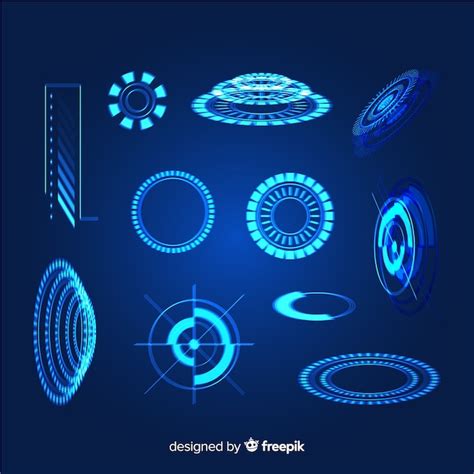 designed by freepik