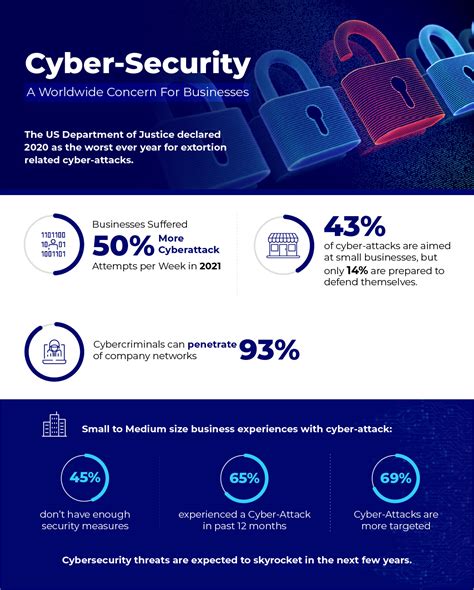 Cyber-Security

A Worldwide Concern For Businesses

The US Department of Justice declared 2020 as the worst ever year for extortion related cyber-attacks.

1101100
10 01
1001101

Businesses Suffered 50% More Cyberattack Attempts per Week in 2021

43%
of cyber-attacks are aimed at small businesses, but only 14% are prepared to defend themselves.

Cybercriminals can penetrate 93% of company networks

Small to Medium size business experiences with cyber-attack:

45%
don't have enough security measures

65%
experienced a Cyber-Attack in past 12 months

69%
Cyber-Attacks are more targeted

Cybersecurity threats are expected to skyrocket in the next few years.