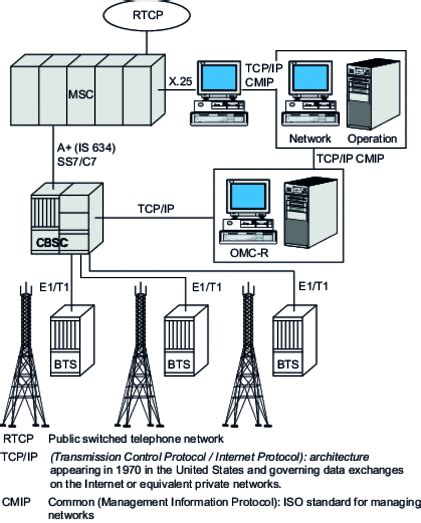 RTCP

MSC

X.25

TCP/IP
CMIP

Network Operation

A+ (IS 634)
SS7/C7

TCP/IP CMIP

TCP/IP

CBSC

OMC-R

E1/T1

E1/T1

E1/T1

BTS

BTS

BTS

RTCP Public switched telephone network

TCP/IP (Transmission Control Protocol / Internet Protocol): architecture appearing in 1970 in the United States and governing data exchanges on the Internet or equivalent private networks.

CMIP Common (Management Information Protocol): ISO standard for managing networks