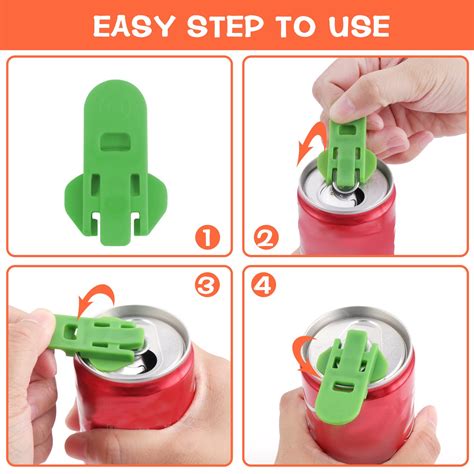 EASY STEP TO USE

1

2

3

4