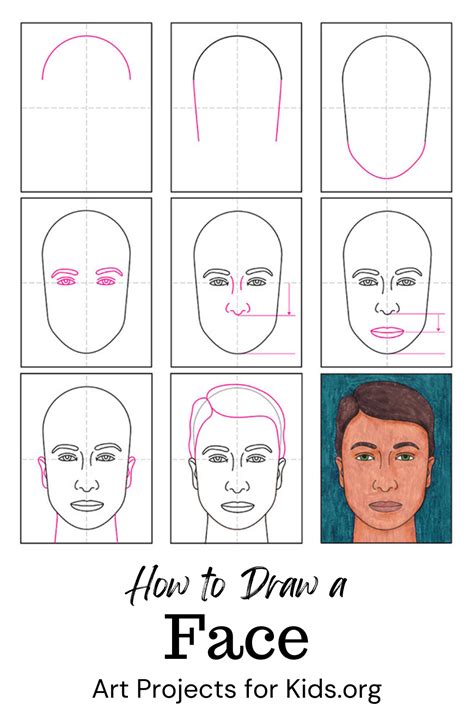 How to Draw a
Face
Art Projects for Kids.org