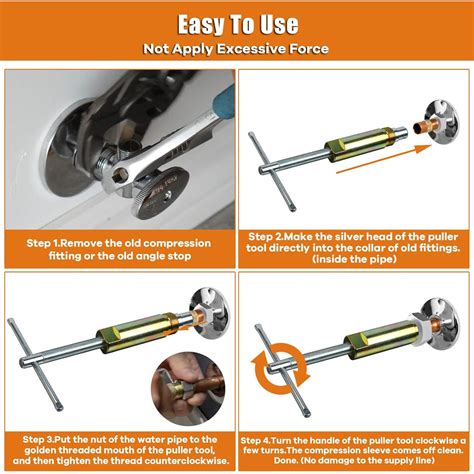 Easy To Use

Not Apply Excessive Force

Step 1.Remove the old compression fitting or the old angle stop

Step 2.Make the silver head of the puller tool directly into the collar of old fittings. (inside the pipe)

Step 3.Put the nut of the water pipe to the golden threaded mouth of the puller tool, and then tighten the thread counterclockwise.

Step 4.Turn the handle of the puller tool clockwise a few turns.The compression sleeve comes off clean. Done. (No damage to the supply line)