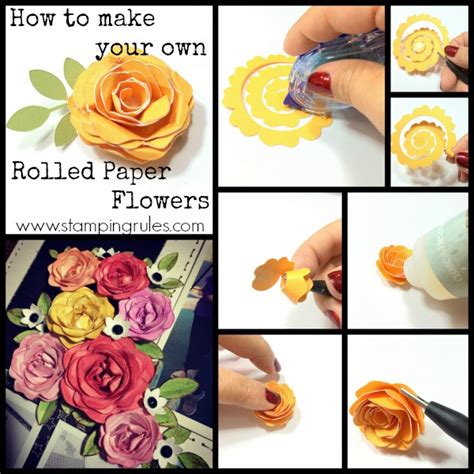 How to make your own

Rolled Paper Flowers

www.stampingrules.com