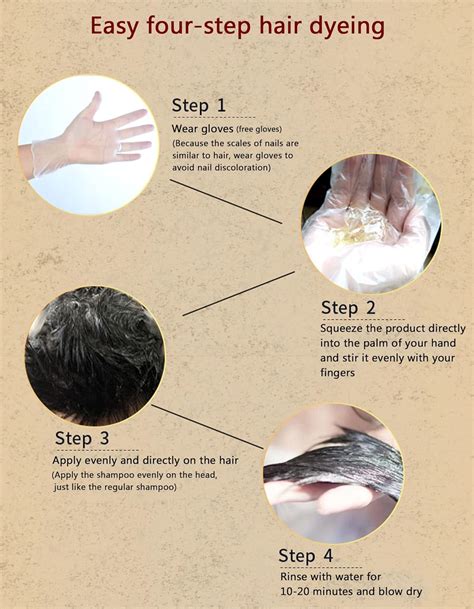 Easy four-step hair dyeing

Step 1

Wear gloves (free gloves)
(Because the scales of nails are similar to hair, wear gloves to avoid nail discoloration)

Step 2

Squeeze the product directly into the palm of your hand and stir it evenly with your fingers

Step 3

Apply evenly and directly on the hair
(Apply the shampoo evenly on the head, just like the regular shampoo)

Step 4

Rinse with water for 10-20 minutes and blow dry