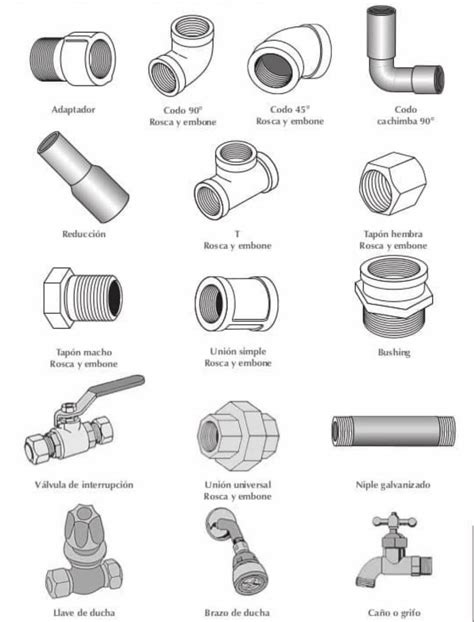 Adaptador

Codo 90°
Rosca y embone

Codo 45°
Rosca y embone

Codo
cachimba 90°

Reducción

T
Rosca y embone

Tapón hembra
Rosca y embone

Tapón macho
Rosca y embone

Unión simple
Rosca y embone

Bushing

Válvula de interrupción

Unión universal
Rosca y embone

Niple galvanizado

Llave de ducha

Brazo de ducha

Caño o grifo