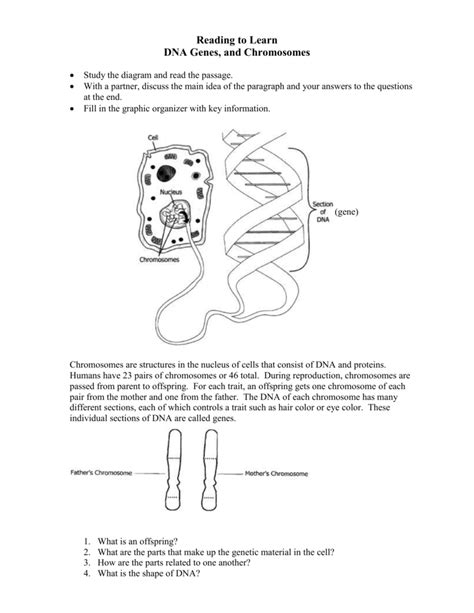 Reading to Learn
DNA Genes, and Chromosomes

• Study the diagram and read the passage.
• With a partner, discuss the main idea of the paragraph and your answers to the questions at the end.
• Fill in the graphic organizer with key information.

Cell

Nucleus

Chromosomes

Section of DNA (gene)

Chromosomes are structures in the nucleus of cells that consist of DNA and proteins. Humans have 23 pairs of chromosomes or 46 total. During reproduction, chromosomes are passed from parent to offspring. For each trait, an offspring gets one chromosome of each pair from the mother and one from the father. The DNA of each chromosome has many different sections, each of which controls a trait such as hair color or eye color. These individual sections of DNA are called genes.

Father's Chromosome

Mother's Chromosome

1. What is an offspring?
2. What are the parts that make up the genetic material in the cell?
3. How are the parts related to one another?
4. What is the shape of DNA?