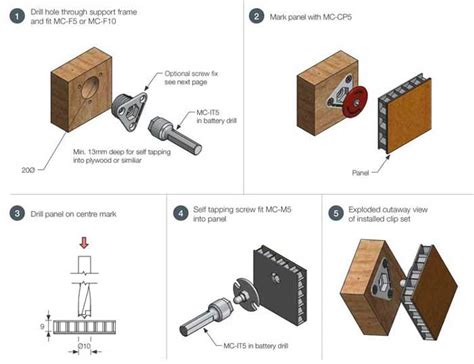 1 Drill hole through support frame and fit MC-F5 or MC-F10

Optional screw fix see next page

MC-IT5 in battery drill

Min. 13mm deep for self tapping into plywood or similiar

20Ø

2 Mark panel with MC-CP5

Panel

3 Drill panel on centre mark

9

Ø10

4 Self tapping screw fit MC-M5 into panel

MC-IT5 in battery drill

5 Exploded cutaway view of installed clip set