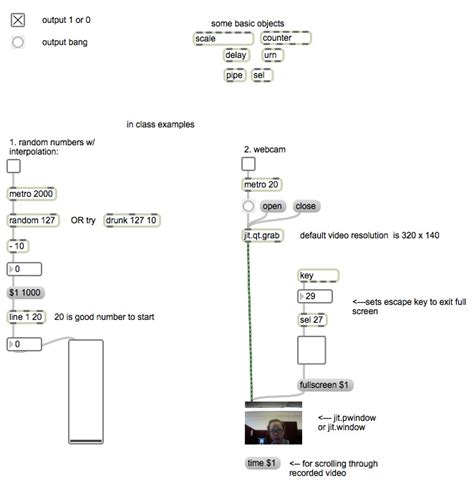 output 1 or 0

output bang

some basic objects

scale

counter

delay

urn

pipe

sel

in class examples

1. random numbers w/ interpolation:

metro 2000

random 127

OR try

drunk 127 10

- 10

0

$1 1000

line 1 20

20 is good number to start

0

2. webcam

metro 20

open

close

jit.qt.grab

default video resolution is 320 x 140

key

29

<---sets escape key to exit full screen

sel 27

fullscreen $1

<--- jit.pwindow or jit.window

time $1

<-- for scrolling through recorded video