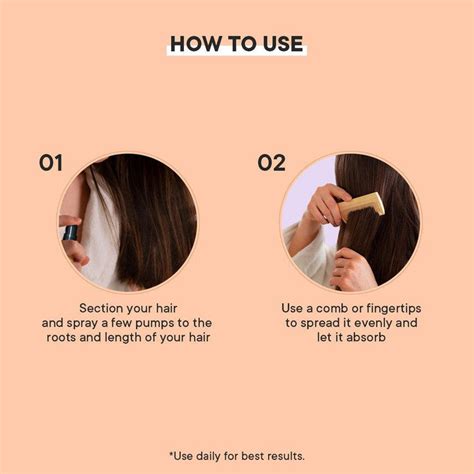 HOW TO USE

01

Section your hair and spray a few pumps to the roots and length of your hair

02

Use a comb or fingertips to spread it evenly and let it absorb

*Use daily for best results.