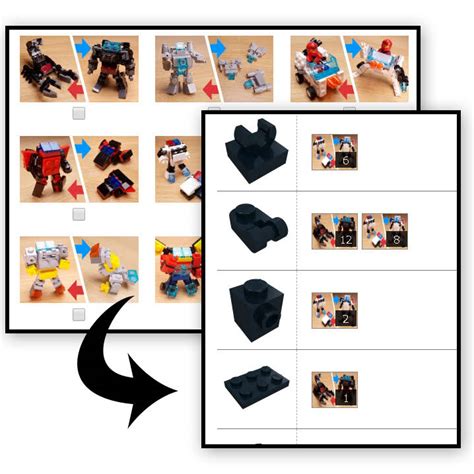 6

12

8

2

1