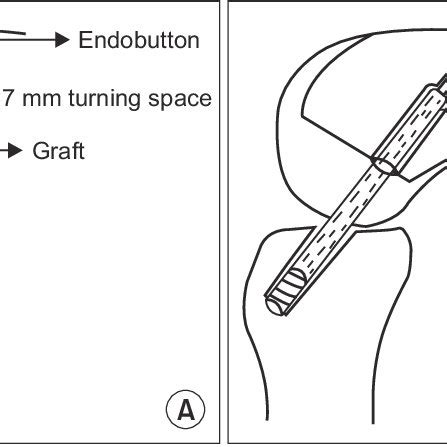 Endobutton

7 mm turning space

Graft

A