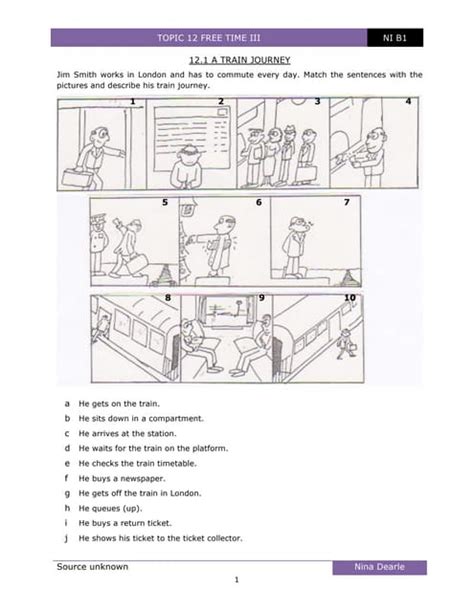 TOPIC 12 FREE TIME III

NI B1

12.1 A TRAIN JOURNEY

Jim Smith works in London and has to commute every day. Match the sentences with the pictures and describe his train journey.

1 2 3 4

5 6 7

8 9 10

a He gets on the train.
b He sits down in a compartment.
c He arrives at the station.
d He waits for the train on the platform.
e He checks the train timetable.
f He buys a newspaper.
g He gets off the train in London.
h He queues (up).
i He buys a return ticket.
j He shows his ticket to the ticket collector.

Source unknown

Nina Dearle

1