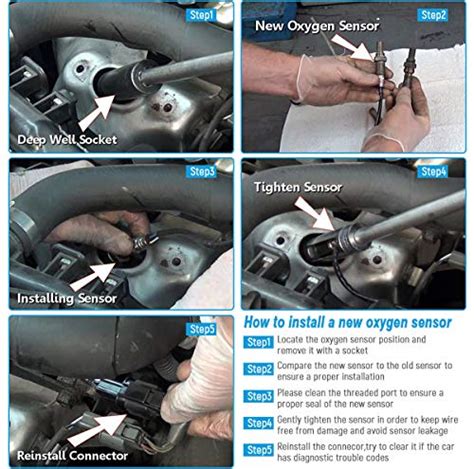 Step1
Deep Well Socket

Step2
New Oxygen Sensor

Step3
Installing Sensor

Step4
Tighten Sensor

Step5
Reinstall Connector

How to install a new oxygen sensor

Step1 Locate the oxygen sensor position and remove it with a socket

Step2 Compare the new sensor to the old sensor to ensure a proper installation

Step3 Please clean the threaded port to ensure a proper seal of the new sensor

Step4 Gently tighten the sensor in order to keep wire free from damage and avoid sensor leakage

Step5 Reinstall the connecor,try to clear it if the car has diagnostic trouble codes