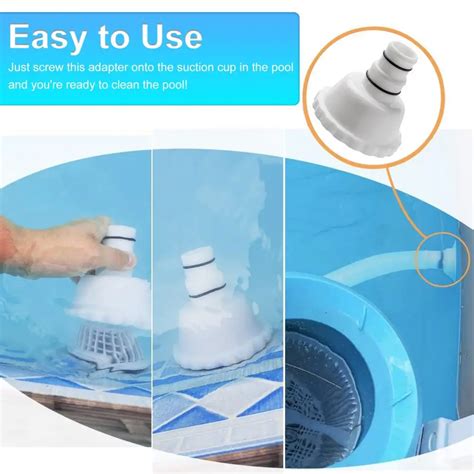 Easy to Use

Just screw this adapter onto the suction cup in the pool and you're ready to clean the pool!