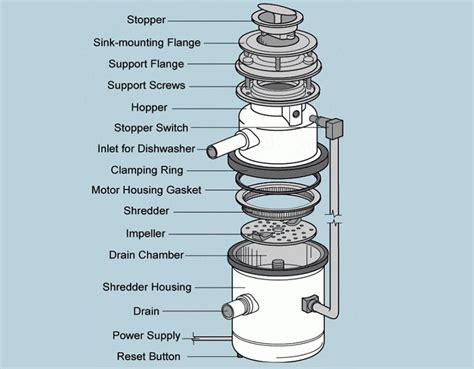 Stopper
Sink-mounting Flange
Support Flange
Support Screws
Hopper
Stopper Switch
Inlet for Dishwasher
Clamping Ring
Motor Housing Gasket
Shredder
Impeller
Drain Chamber
Shredder Housing
Drain
Power Supply
Reset Button