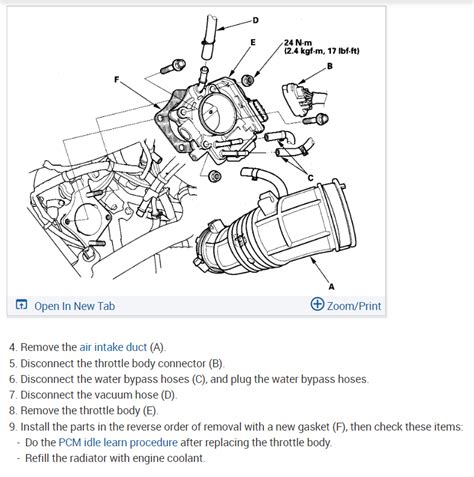 D
E
24 N·m
(2.4 kgf·m, 17 lbf·ft)
B
F
C
A

Open In New Tab
Zoom/Print

4. Remove the air intake duct (A).
5. Disconnect the throttle body connector (B).
6. Disconnect the water bypass hoses (C), and plug the water bypass hoses.
7. Disconnect the vacuum hose (D).
8. Remove the throttle body (E).
9. Install the parts in the reverse order of removal with a new gasket (F), then check these items:
- Do the PCM idle learn procedure after replacing the throttle body.
- Refill the radiator with engine coolant.