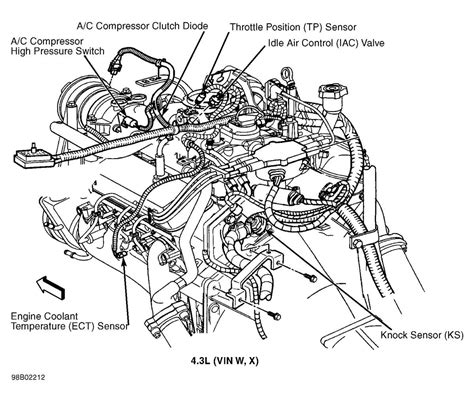 A/C Compressor Clutch Diode

Throttle Position (TP) Sensor

A/C Compressor
High Pressure Switch

Idle Air Control (IAC) Valve

Engine Coolant
Temperature (ECT) Sensor

Knock Sensor (KS)

4.3L (VIN W, X)

98B02212