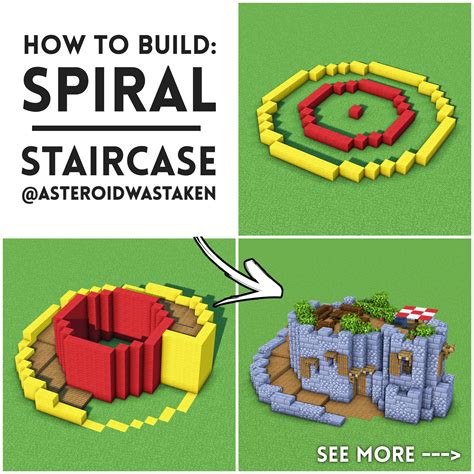 HOW TO BUILD:
SPIRAL
STAIRCASE
@ASTEROIDWASTAKEN

SEE MORE --->