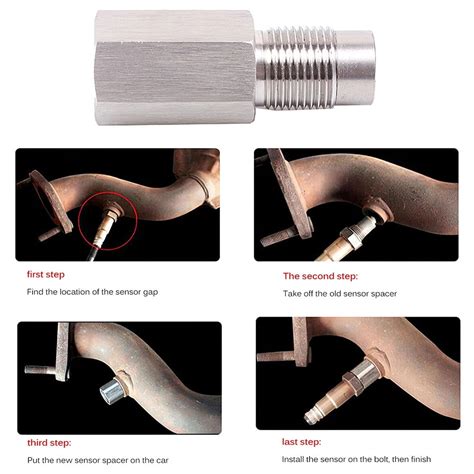 first step

Find the location of the sensor gap

The second step:

Take off the old sensor spacer

third step:

Put the new sensor spacer on the car

last step:

Install the sensor on the bolt, then finish