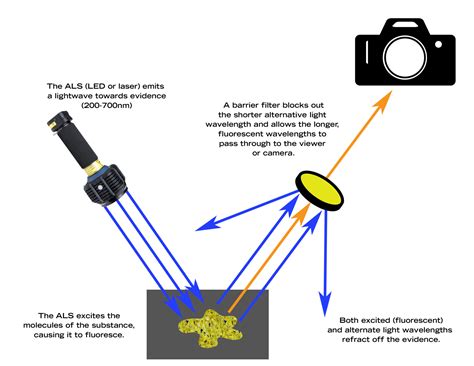 The ALS (LED or laser) emits a lightwave towards evidence (200-700nm)

A barrier filter blocks out the shorter alternative light wavelength and allows the longer, fluorescent wavelengths to pass through to the viewer or camera.

The ALS excites the molecules of the substance, causing it to fluoresce.

Both excited (fluorescent) and alternate light wavelengths refract off the evidence.