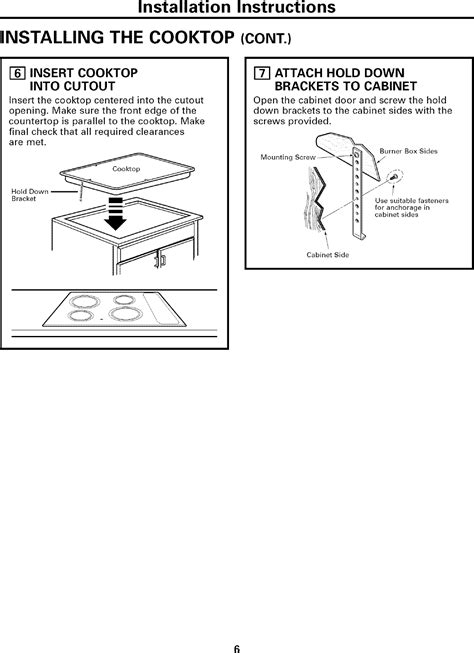 Installation Instructions

INSTALLING THE COOKTOP (CONT.)

6 INSERT COOKTOP INTO CUTOUT

Insert the cooktop centered into the cutout opening. Make sure the front edge of the countertop is parallel to the cooktop. Make final check that all required clearances are met.

Cooktop

Hold Down Bracket

7 ATTACH HOLD DOWN BRACKETS TO CABINET

Open the cabinet door and screw the hold down brackets to the cabinet sides with the screws provided.

Mounting Screw

Burner Box Sides

Use suitable fasteners for anchorage in cabinet sides

Cabinet Side

6