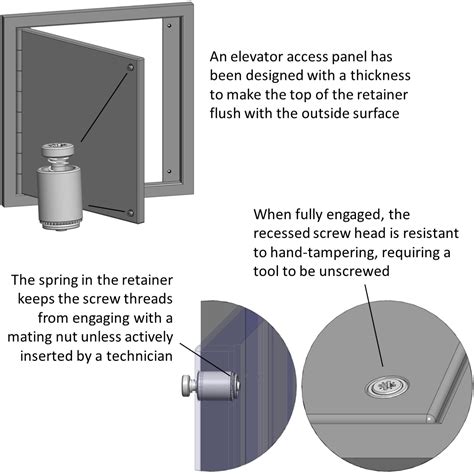 An elevator access panel has been designed with a thickness to make the top of the retainer flush with the outside surface

When fully engaged, the recessed screw head is resistant to hand-tampering, requiring a tool to be unscrewed

The spring in the retainer keeps the screw threads from engaging with a mating nut unless actively inserted by a technician