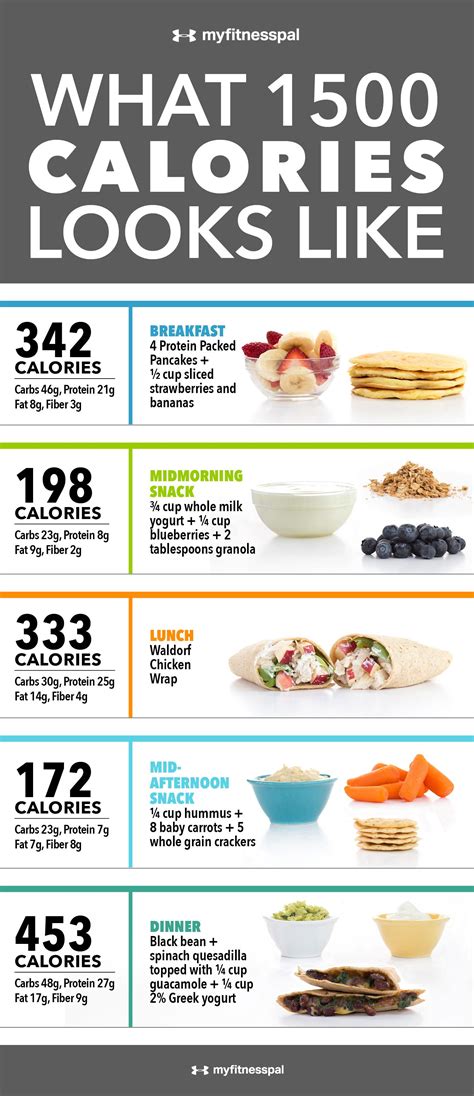 myfitnesspal

WHAT 1500 CALORIES LOOKS LIKE

342 CALORIES
Carbs 46g, Protein 21g
Fat 8g, Fiber 3g

BREAKFAST
4 Protein Packed Pancakes + ½ cup sliced strawberries and bananas

198 CALORIES
Carbs 23g, Protein 8g
Fat 9g, Fiber 2g

MIDMORNING SNACK
¾ cup whole milk yogurt + ¼ cup blueberries + 2 tablespoons granola

333 CALORIES
Carbs 30g, Protein 25g
Fat 14g, Fiber 4g

LUNCH
Waldorf Chicken Wrap

172 CALORIES
Carbs 23g, Protein 7g
Fat 7g, Fiber 8g

MID-AFTERNOON SNACK
¼ cup hummus + 8 baby carrots + 5 whole grain crackers

453 CALORIES
Carbs 48g, Protein 27g
Fat 17g, Fiber 9g

DINNER
Black bean + spinach quesadilla topped with ¼ cup guacamole + ¼ cup 2% Greek yogurt

myfitnesspal