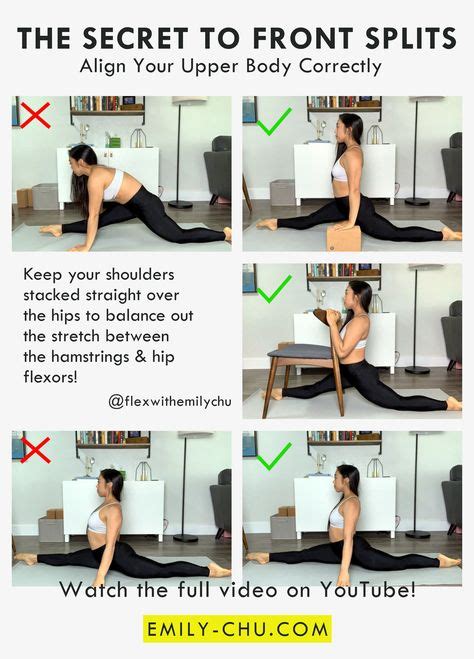 THE SECRET TO FRONT SPLITS
Align Your Upper Body Correctly

Keep your shoulders stacked straight over the hips to balance out the stretch between the hamstrings & hip flexors!

@flexwithemilychu

Watch the full video on YouTube!

EMILY-CHU.COM