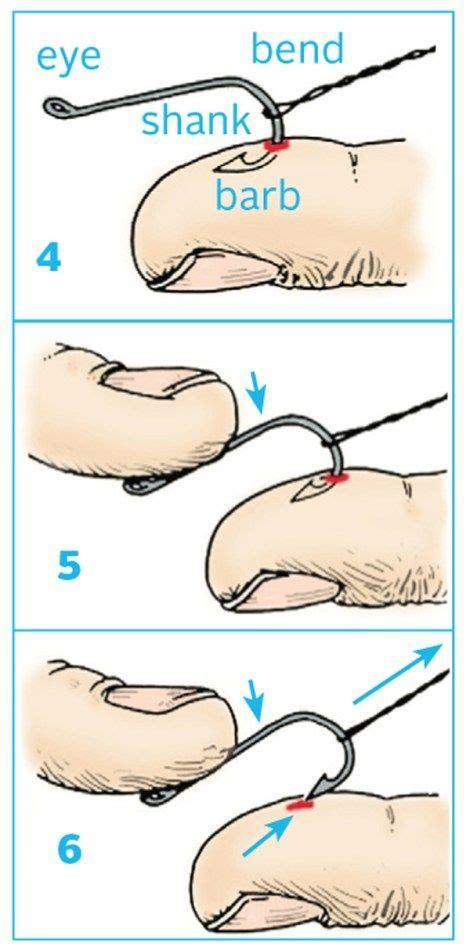 eye
bend
shank
barb
4

5

6