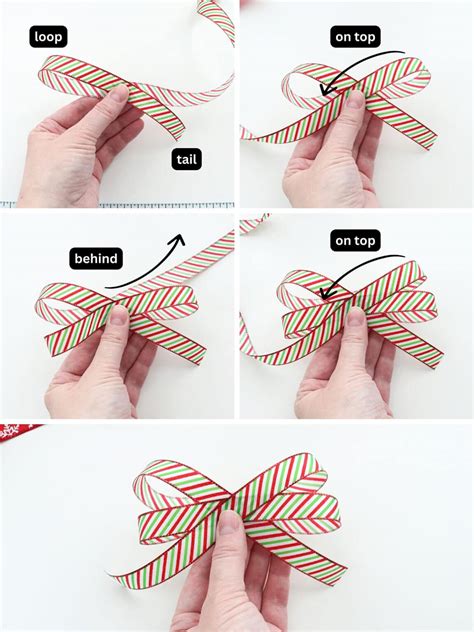 loop

tail

on top

behind

on top