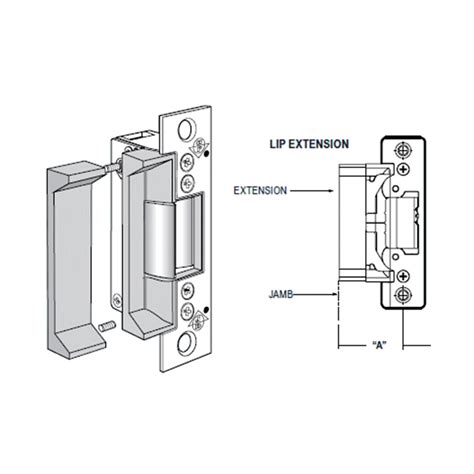 LIP EXTENSION

EXTENSION

JAMB

"A"