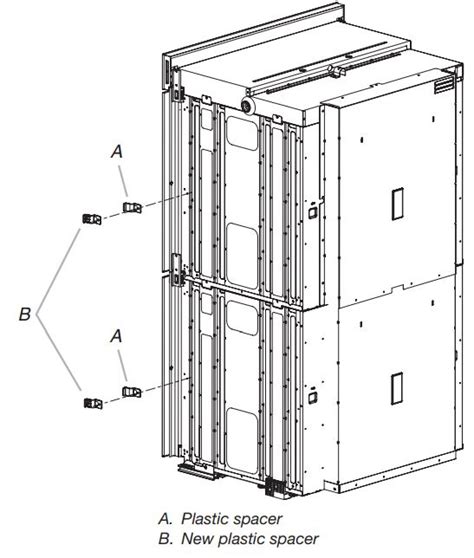 A
B
A
A. Plastic spacer
B. New plastic spacer