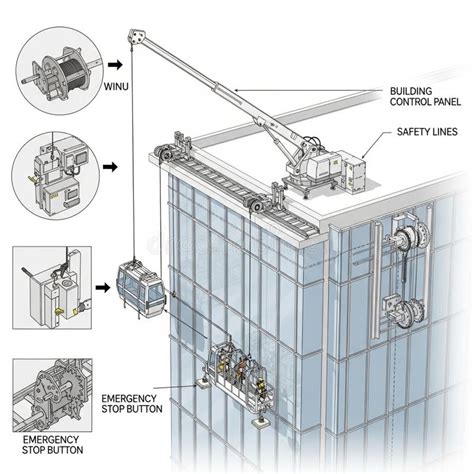 WINU

BUILDING CONTROL PANEL

SAFETY LINES

EMERGENCY STOP BUTTON

EMERGENCY STOP BUTTON