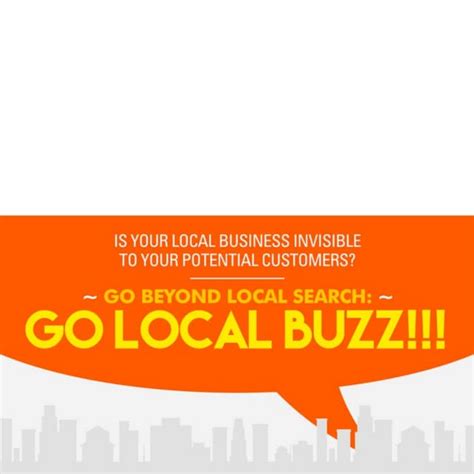 IS YOUR LOCAL BUSINESS INVISIBLE TO YOUR POTENTIAL CUSTOMERS?

~ GO BEYOND LOCAL SEARCH: ~

GO LOCAL BUZZ!!!