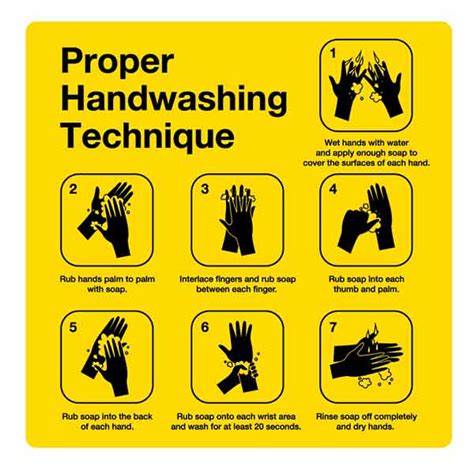 Proper Handwashing Technique

1

Wet hands with water and apply enough soap to cover the surfaces of each hand.

2

Rub hands palm to palm with soap.

3

Interlace fingers and rub soap between each finger.

4

Rub soap into each thumb and palm.

5

Rub soap into the back of each hand.

6

Rub soap onto each wrist area and wash for at least 20 seconds.

7

Rinse soap off completely and dry hands.