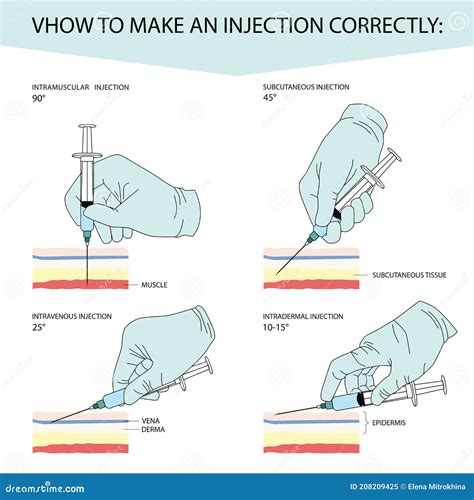 VHOW TO MAKE AN INJECTION CORRECTLY:

INTRAMUSCULAR INJECTION
90°

MUSCLE

SUBCUTANEOUS INJECTION
45°

SUBCUTANEOUS TISSUE

INTRAVENOUS INJECTION
25°

VENA
DERMA

INTRADERMAL INJECTION
10-15°

EPIDERMIS

dreamstime.com

ID 208209425 © Elena Mitrokhina