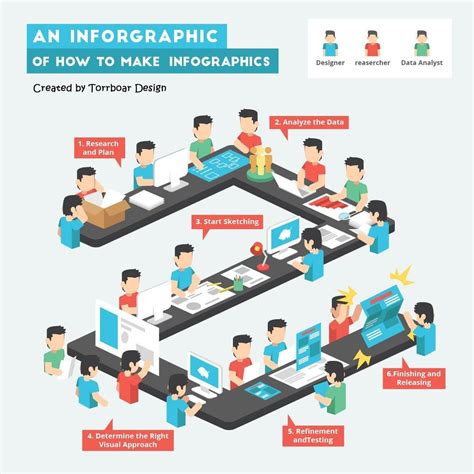 AN INFORGRAPHIC
OF HOW TO MAKE INFOGRAPHICS

Created by Torrboar Design

Designer
reasercher
Data Analyst

1. Research and Plan

2. Analyze the Data

3. Start Sketching

4. Determine the Right Visual Approach

5. Refinement andTesting

6.Finishing and Releasing