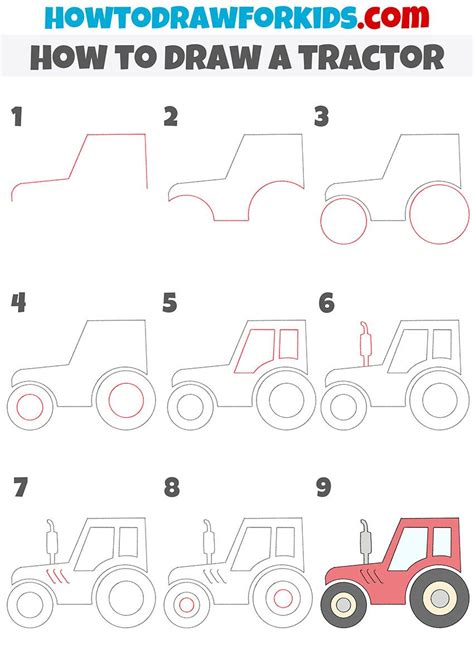 HOWTODRAWFORKIDS.com
HOW TO DRAW A TRACTOR

1

2

3

4

5

6

7

8

9