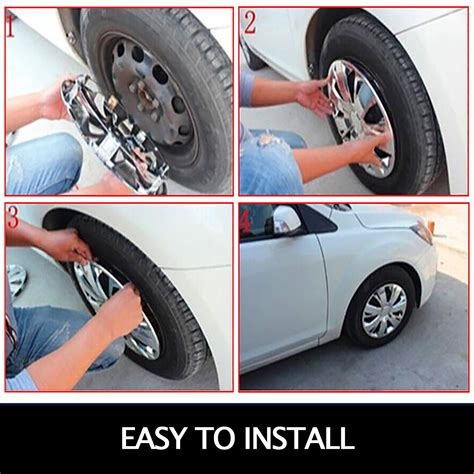 1

2

3

4

EASY TO INSTALL