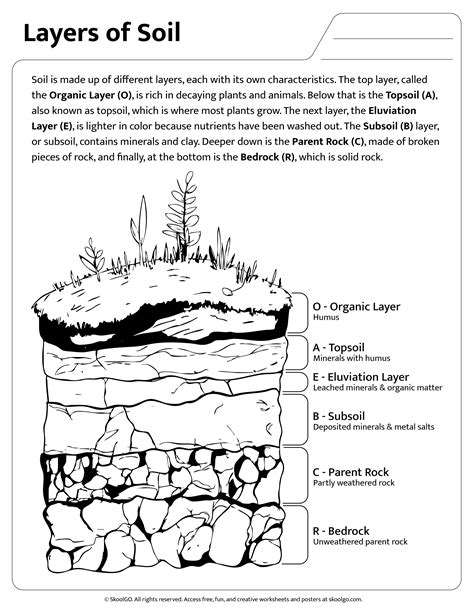 Layers of Soil

Soil is made up of different layers, each with its own characteristics. The top layer, called the Organic Layer (O), is rich in decaying plants and animals. Below that is the Topsoil (A), also known as topsoil, which is where most plants grow. The next layer, the Eluviation Layer (E), is lighter in color because nutrients have been washed out. The Subsoil (B) layer, or subsoil, contains minerals and clay. Deeper down is the Parent Rock (C), made of broken pieces of rock, and finally, at the bottom is the Bedrock (R), which is solid rock.

O - Organic Layer
Humus

A - Topsoil
Minerals with humus

E - Eluviation Layer
Leached minerals & organic matter

B - Subsoil
Deposited minerals & metal salts

C - Parent Rock
Partly weathered rock

R - Bedrock
Unweathered parent rock

© SkoolGO. All rights reserved. Access free, fun, and creative worksheets and posters at skoolgo.com.