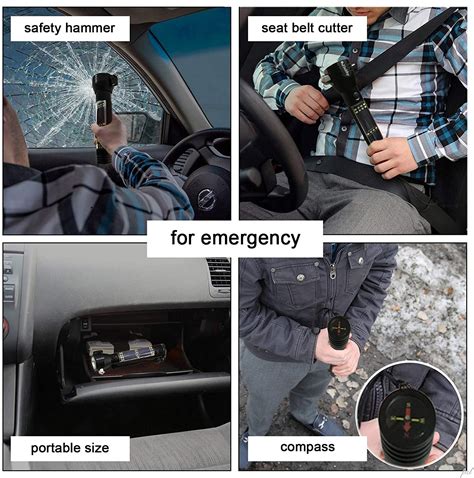 safety hammer

seat belt cutter

for emergency

portable size

compass