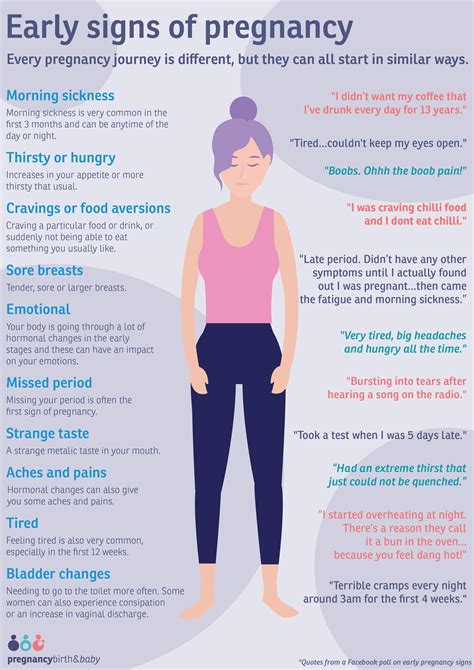 Early signs of pregnancy

Every pregnancy journey is different, but they can all start in similar ways.

Morning sickness
Morning sickness is very common in the first 3 months and can be anytime of the day or night.

Thirsty or hungry
Increases in your appetite or more thirsty that usual.

Cravings or food aversions
Craving a particular food or drink, or suddenly not being able to eat something you usually like.

Sore breasts
Tender, sore or larger breasts.

Emotional
Your body is going through a lot of hormonal changes in the early stages and these can have an impact on your emotions.

Missed period
Missing your period is often the first sign of pregnancy.

Strange taste
A strange metalic taste in your mouth.

Aches and pains
Hormonal changes can also give you some aches and pains.

Tired
Feeling tired is also very common, especially in the first 12 weeks.

Bladder changes
Needing to go to the toilet more often. Some women can also experience consipation or an increase in vaginal discharge.

"I didn't want my coffee that I've drunk every day for 13 years."

"Tired...couldn't keep my eyes open."

"Boobs. Ohhh the boob pain!"

"I was craving chilli food and I dont eat chilli."

"Late period. Didn't have any other symptoms until I actually found out I was pregnant...then came the fatigue and morning sickness."

"Very tired, big headaches and hungry all the time."

"Bursting into tears after hearing a song on the radio."

"Took a test when I was 5 days late."

"Had an extreme thirst that just could not be quenched."

"I started overheating at night. There's a reason they call it a bun in the oven... because you feel dang hot!"

"Terrible cramps every night around 3am for the first 4 weeks."

pregnancybirth&baby

*Quotes from a Facebook poll on early pregnancy signs