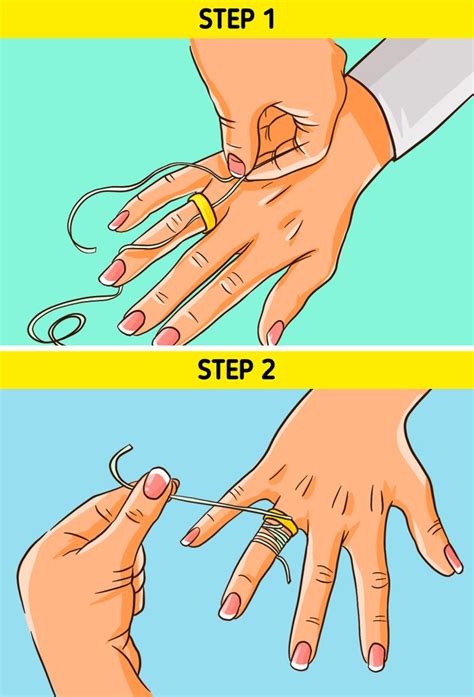 STEP 1

STEP 2