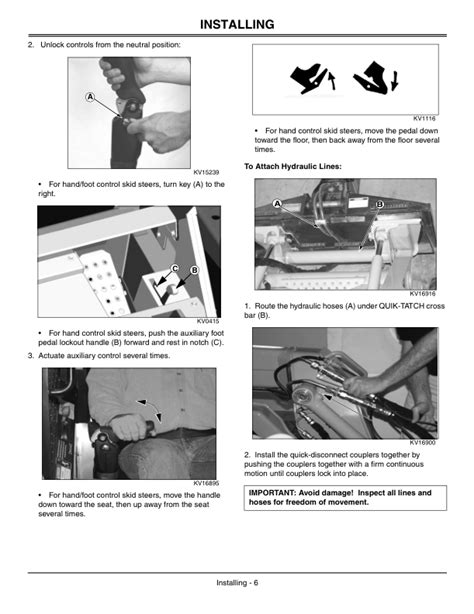 INSTALLING

2. Unlock controls from the neutral position:

A

KV15239

• For hand/foot control skid steers, turn key (A) to the right.

C
B

KV0415

• For hand control skid steers, push the auxiliary foot pedal lockout handle (B) forward and rest in notch (C).

3. Actuate auxiliary control several times.

KV16895

• For hand/foot control skid steers, move the handle down toward the seat, then up away from the seat several times.

KV1116

• For hand control skid steers, move the pedal down toward the floor, then back away from the floor several times.

To Attach Hydraulic Lines:

A
B

KV16916

1. Route the hydraulic hoses (A) under QUIK-TATCH cross bar (B).

KV16900

2. Install the quick-disconnect couplers together by pushing the couplers together with a firm continuous motion until couplers lock into place.

IMPORTANT: Avoid damage! Inspect all lines and hoses for freedom of movement.

Installing - 6