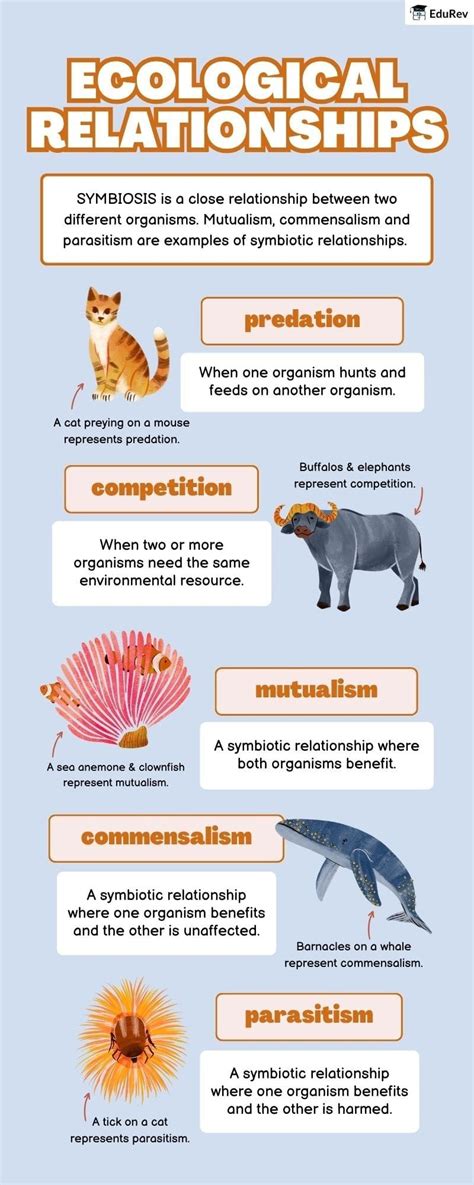 EduRev

ECOLOGICAL RELATIONSHIPS

SYMBIOSIS is a close relationship between two different organisms. Mutualism, commensalism and parasitism are examples of symbiotic relationships.

predation

When one organism hunts and feeds on another organism.

A cat preying on a mouse represents predation.

competition

Buffalos & elephants represent competition.

When two or more organisms need the same environmental resource.

mutualism

A symbiotic relationship where both organisms benefit.

A sea anemone & clownfish represent mutualism.

commensalism

A symbiotic relationship where one organism benefits and the other is unaffected.

Barnacles on a whale represent commensalism.

parasitism

A symbiotic relationship where one organism benefits and the other is harmed.

A tick on a cat represents parasitism.