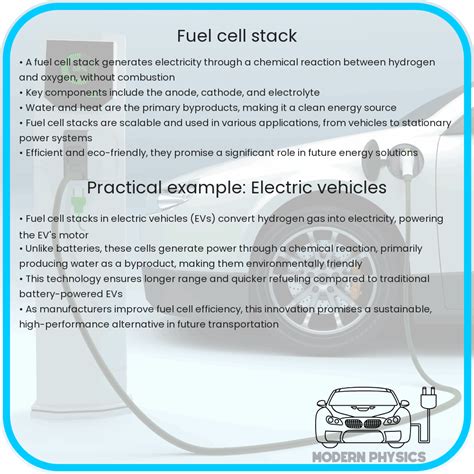 Fuel cell stack

• A fuel cell stack generates electricity through a chemical reaction between hydrogen and oxygen, without combustion
• Key components include the anode, cathode, and electrolyte
• Water and heat are the primary byproducts, making it a clean energy source
• Fuel cell stacks are scalable and used in various applications, from vehicles to stationary power systems
• Efficient and eco-friendly, they promise a significant role in future energy solutions

Practical example: Electric vehicles

• Fuel cell stacks in electric vehicles (EVs) convert hydrogen gas into electricity, powering the EV's motor
• Unlike batteries, these cells generate power through a chemical reaction, primarily producing water as a byproduct, making them environmentally friendly
• This technology ensures longer range and quicker refueling compared to traditional battery-powered EVs
• As manufacturers improve fuel cell efficiency, this innovation promises a sustainable, high-performance alternative in future transportation

MODERN PHYSICS