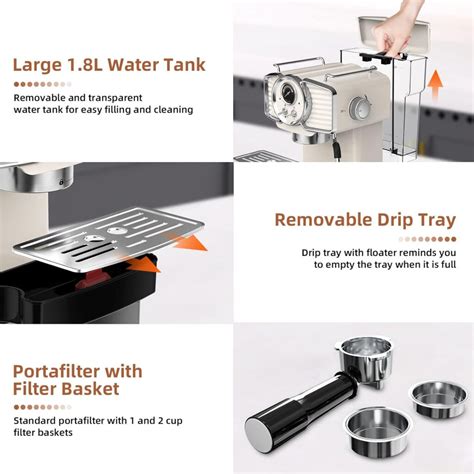 Large 1.8L Water Tank

Removable and transparent water tank for easy filling and cleaning

Removable Drip Tray

Drip tray with floater reminds you to empty the tray when it is full

Portafilter with Filter Basket

Standard portafilter with 1 and 2 cup filter baskets