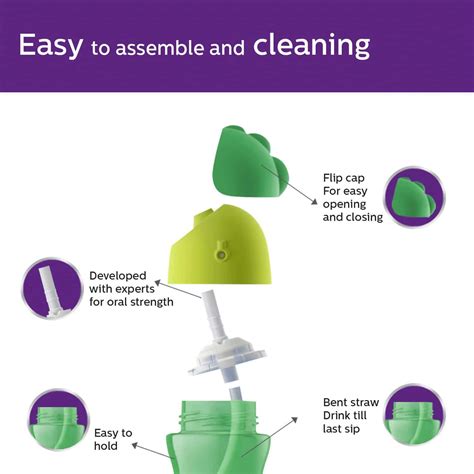 Easy to assemble and cleaning

Flip cap
For easy
opening
and closing

Developed
with experts
for oral strength

Bent straw
Drink till
last sip

Easy to
hold