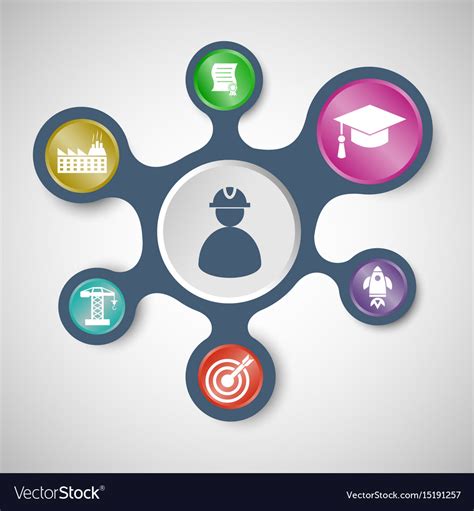 VectorStock®

VectorStock.com/15191257